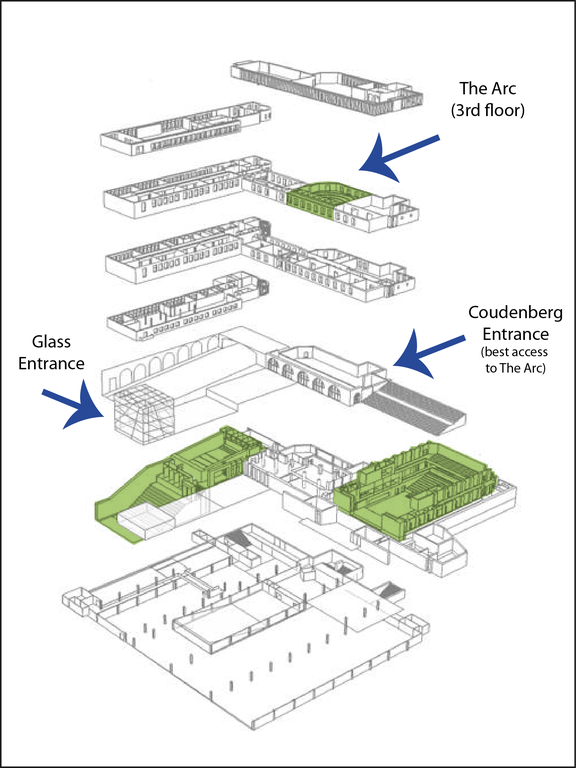 The Arc
(3rd floor)

Coudenberg
Entrance
(best access
to The Arc)

Glass
Entrance